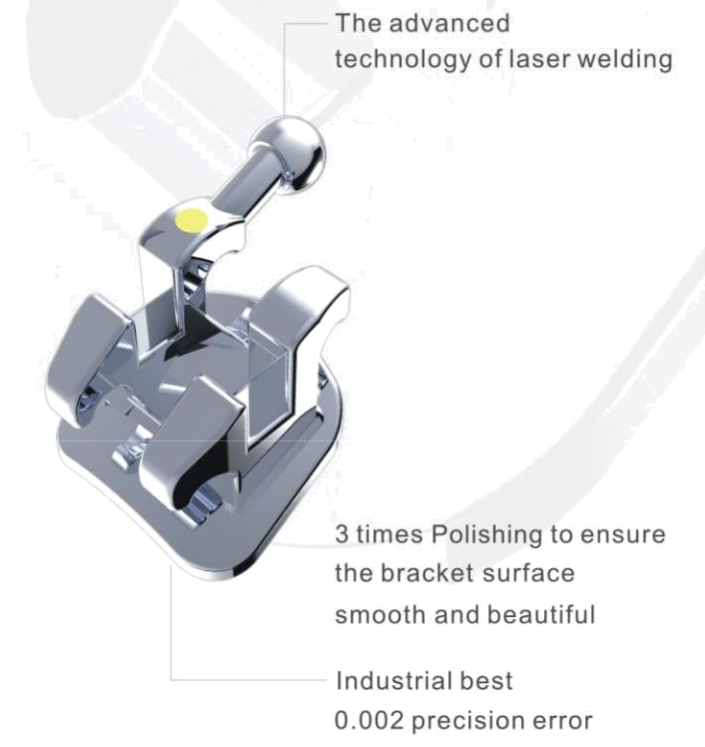 The advanced technology of laser welding

3 times Polishing to ensure the bracket surface smooth and beautiful

Industrial best 0.002 precision error